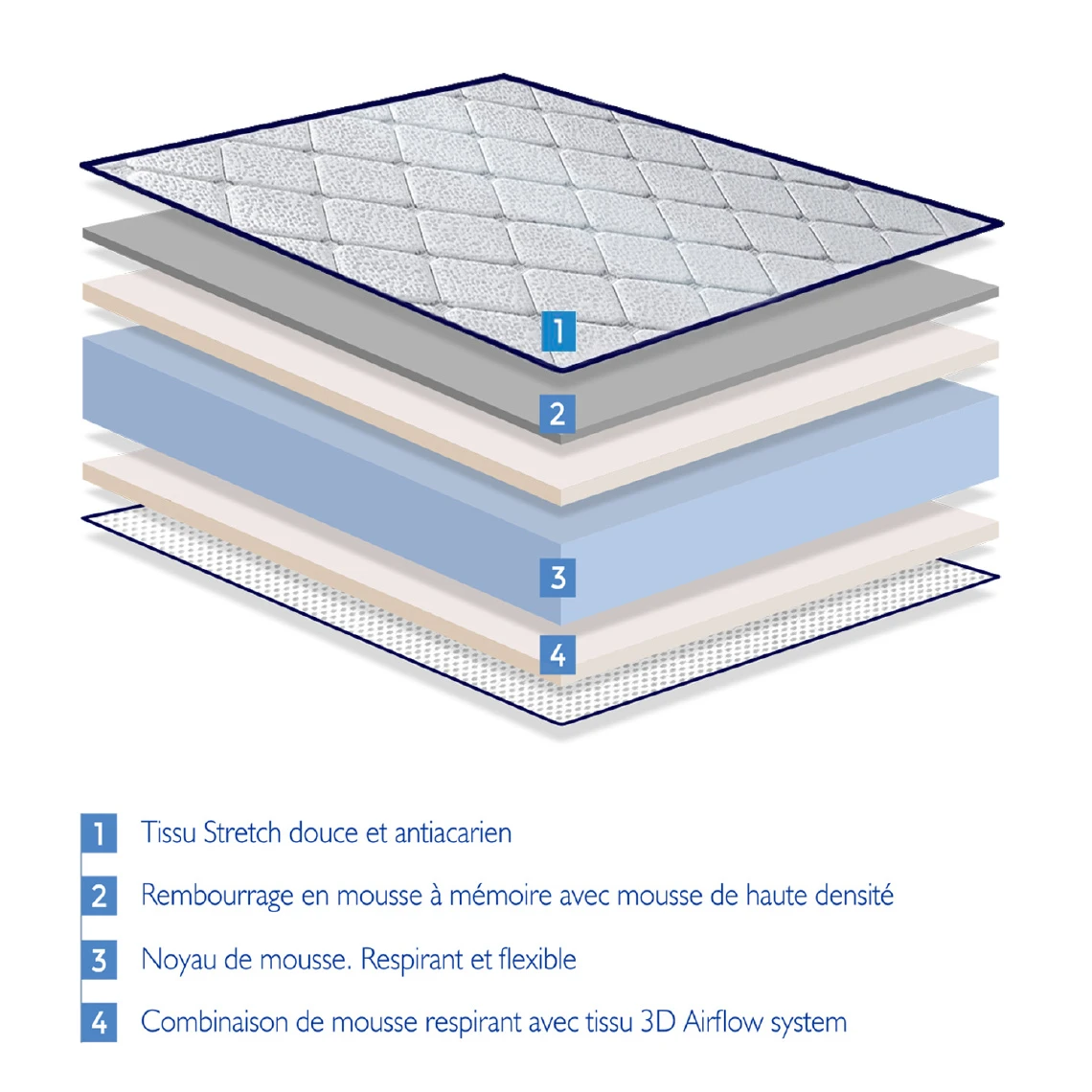 1

2

3

4

1 Tissu Stretch douce et antiacarien

2 Rembourrage en mousse à mémoire avec mousse de haute densité

3 Noyau de mousse. Respirant et flexible

4 Combinaison de mousse respirant avec tissu 3D Airflow system