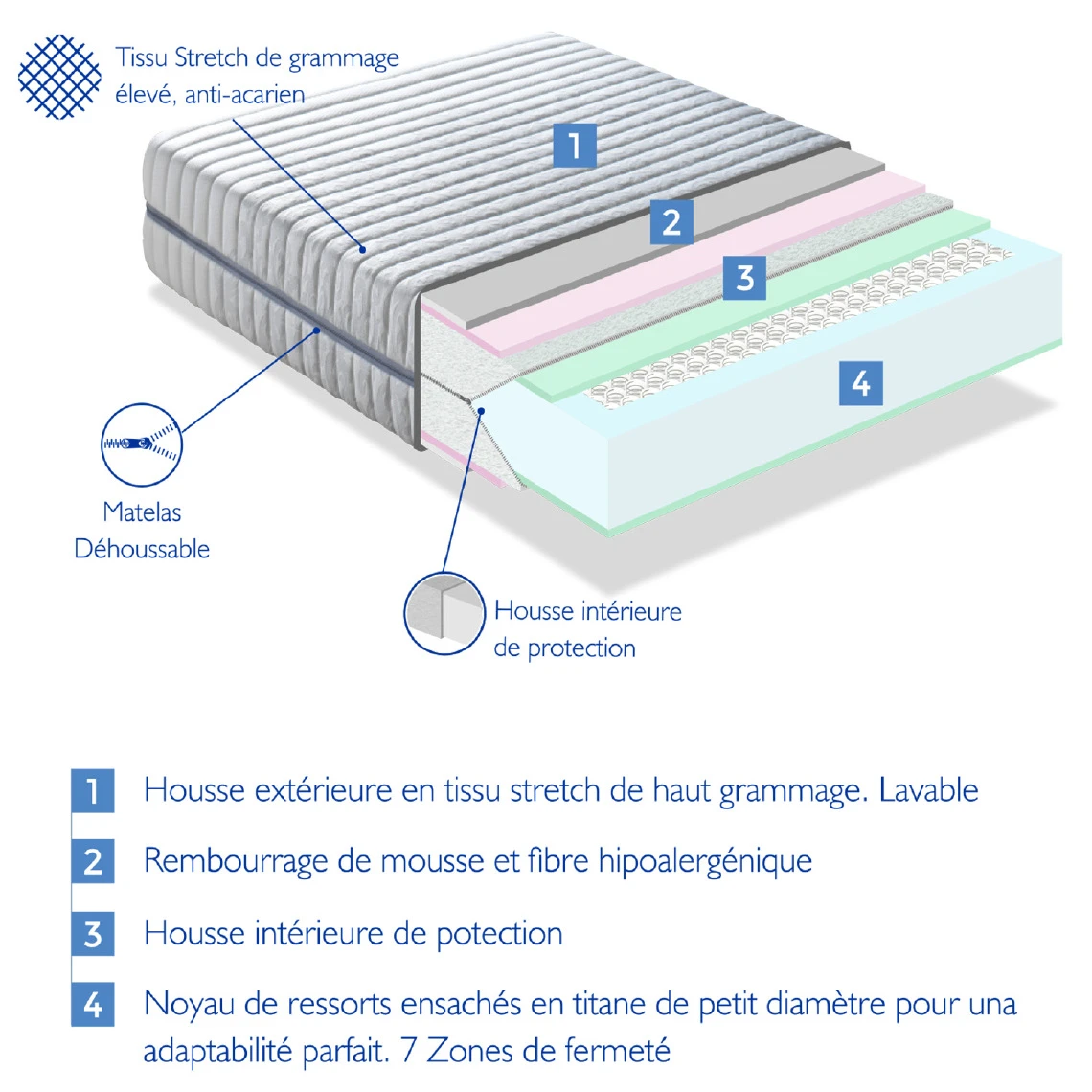 Tissu Stretch de grammage élevé, anti-acarien

1

2

3

4

Matelas Déhoussable

Housse intérieure de protection

1 Housse extérieure en tissu stretch de haut grammage. Lavable

2 Rembourrage de mousse et fibre hipoalergénique

3 Housse intérieure de potection

4 Noyau de ressorts ensachés en titane de petit diamètre pour una adaptabilité parfait. 7 Zones de fermeté