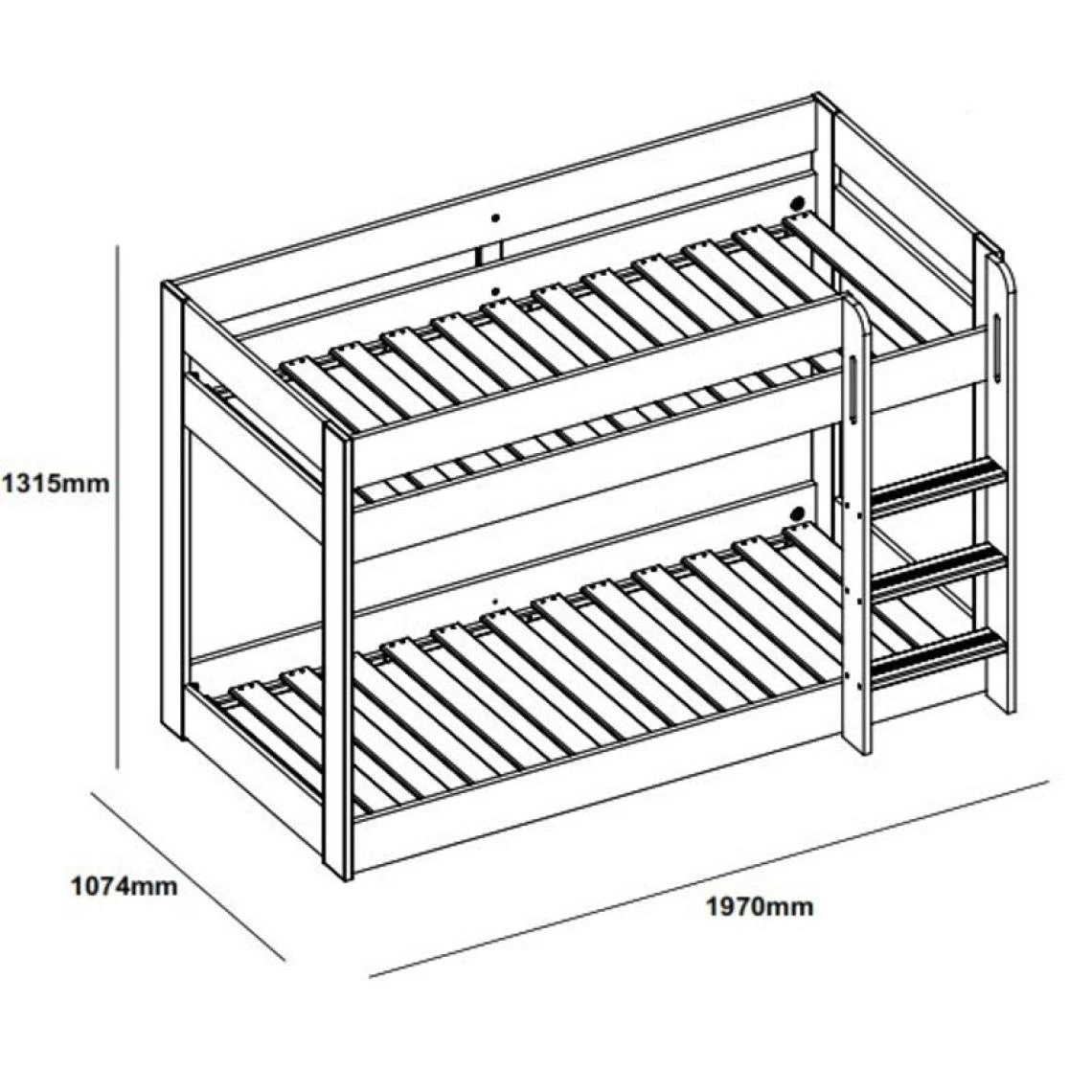 1315mm

1074mm

1970mm